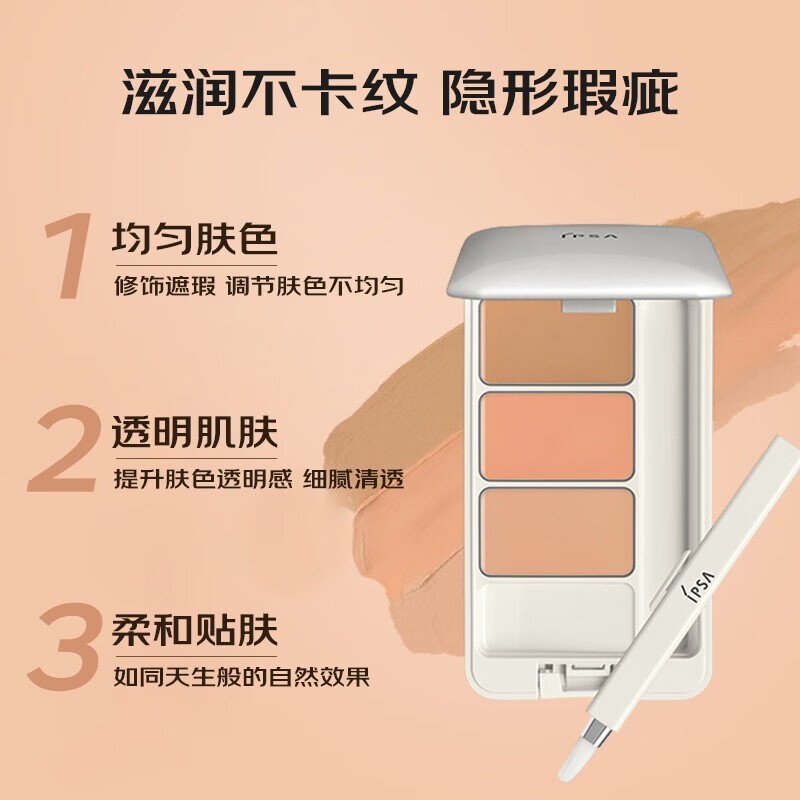 滋润不卡纹 隐形瑕疵

1 均匀肤色
修饰遮瑕 调节肤色不均匀

2 透明肌肤
提升肤色透明感 细腻清透

3 柔和贴肤
如同天生般的自然效果

IPSA

IPSA