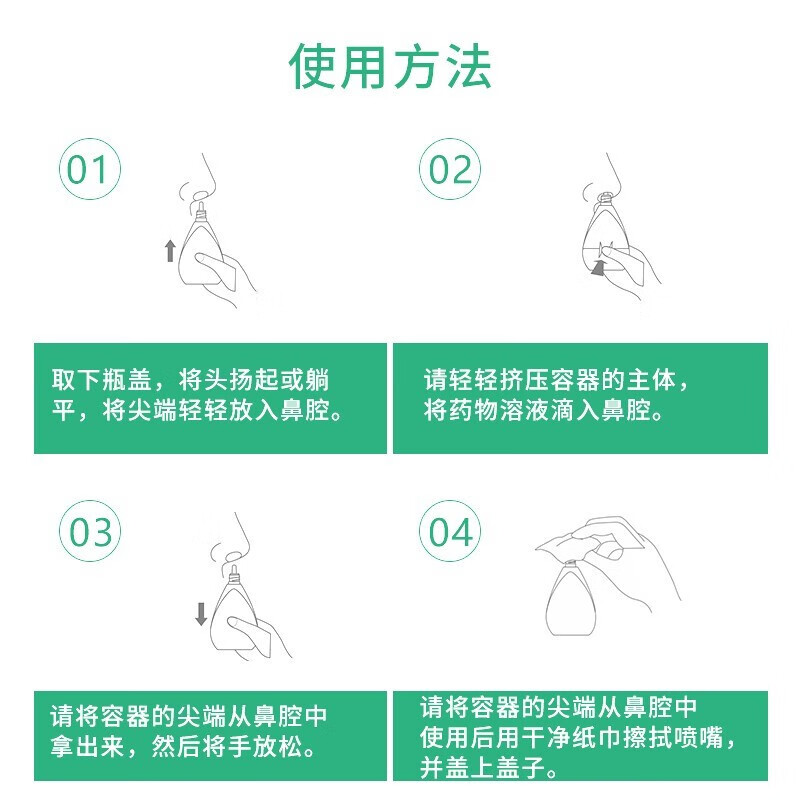 使用方法

01

取下瓶盖，将头扬起或躺平，将尖端轻轻放入鼻腔。

02

请轻轻挤压容器的主体，将药物溶液滴入鼻腔。

03

请将容器的尖端从鼻腔中拿出来，然后将手放松。

04

请将容器的尖端从鼻腔中使用后用干净纸巾擦拭喷嘴，并盖上盖子。